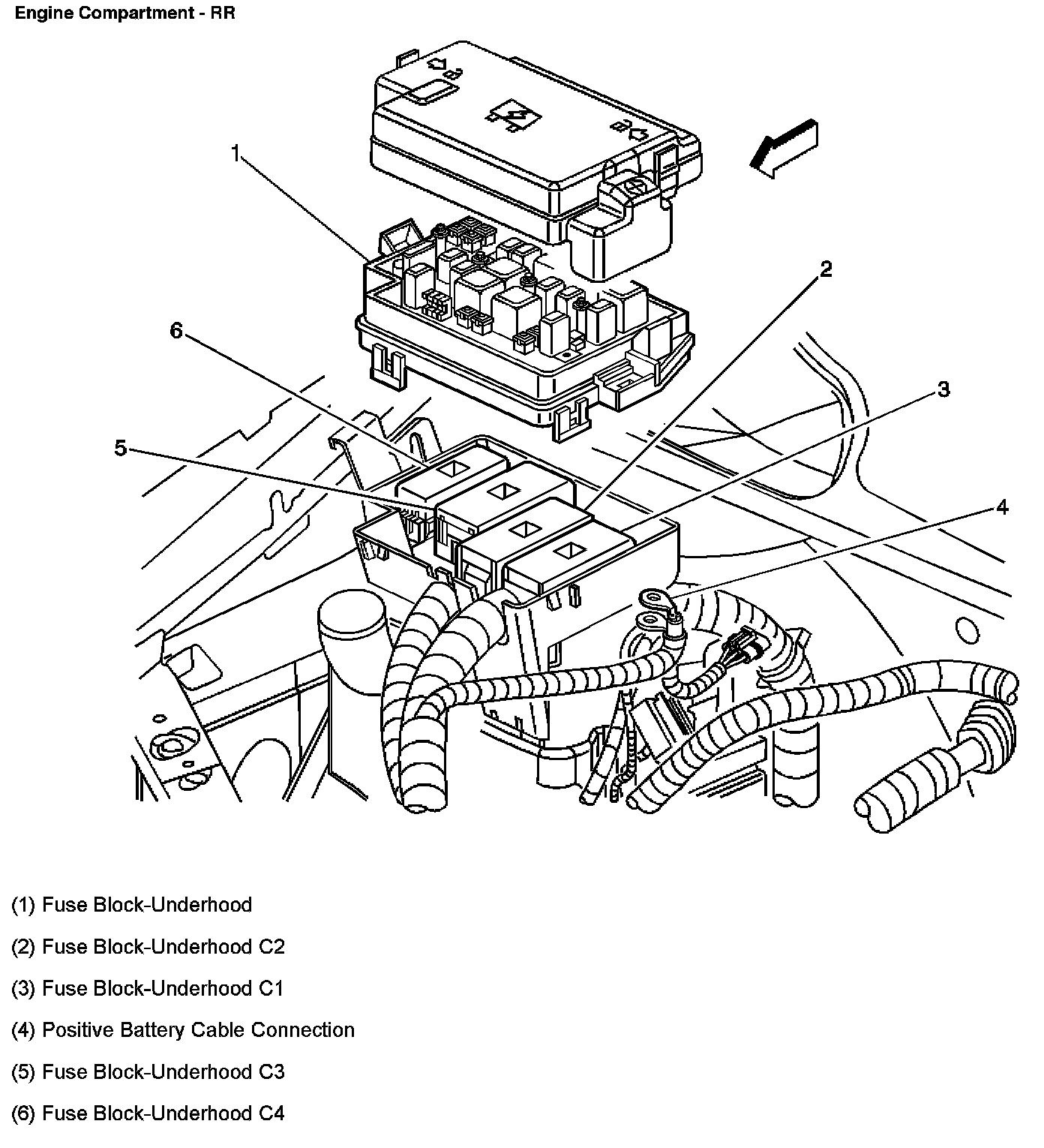 Engine Compartment - RR

1

2

6

3

5

4

(1) Fuse Block-Underhood

(2) Fuse Block-Underhood C2

(3) Fuse Block-Underhood C1

(4) Positive Battery Cable Connection

(5) Fuse Block-Underhood C3

(6) Fuse Block-Underhood C4