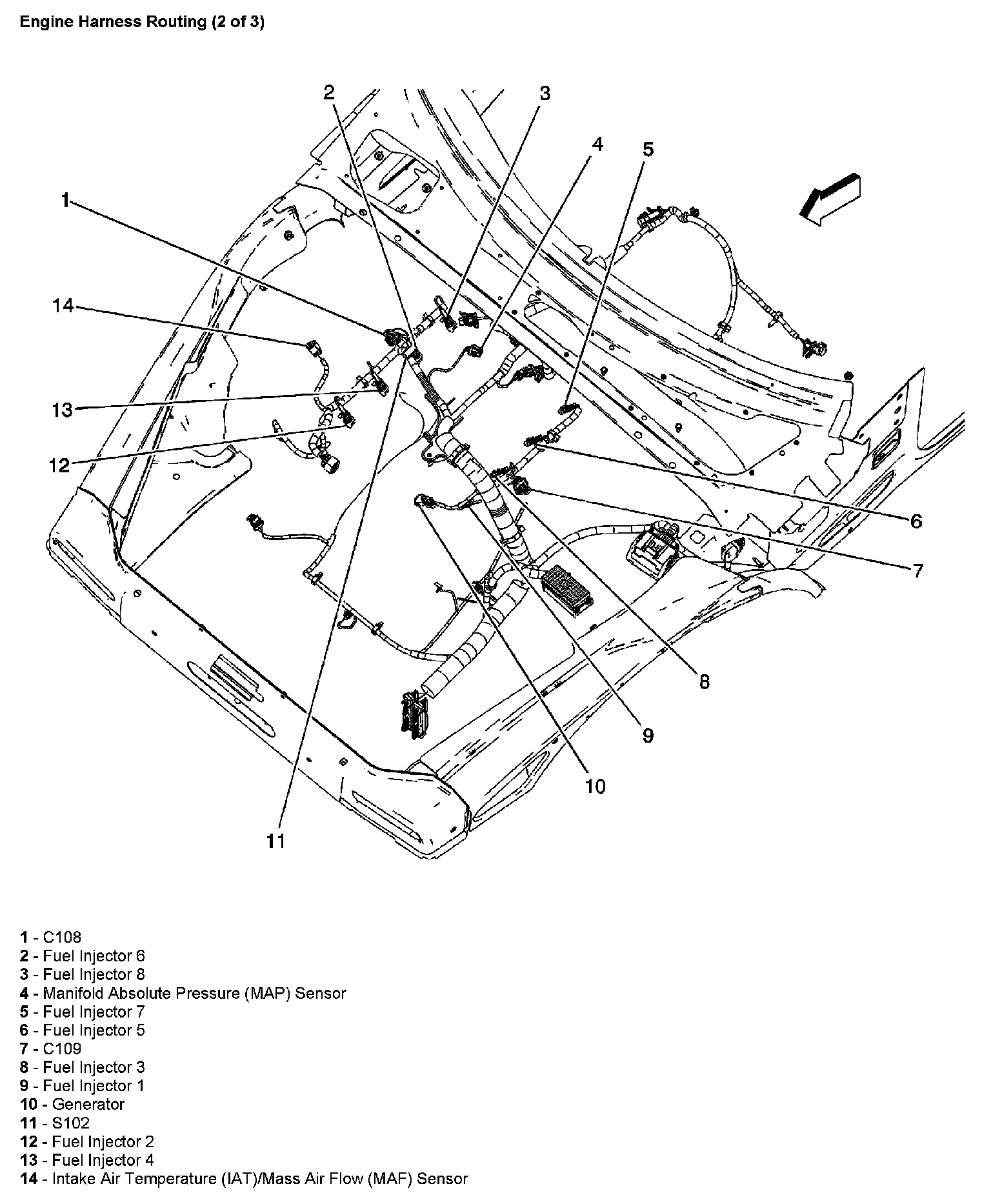 Engine Harness Routing (2 of 3)

2
3
4
5
1
14
13
12
6
7
8
9
10
11

1 - C108
2 - Fuel Injector 6
3 - Fuel Injector 8
4 - Manifold Absolute Pressure (MAP) Sensor
5 - Fuel Injector 7
6 - Fuel Injector 5
7 - C109
8 - Fuel Injector 3
9 - Fuel Injector 1
10 - Generator
11 - S102
12 - Fuel Injector 2
13 - Fuel Injector 4
14 - Intake Air Temperature (IAT)/Mass Air Flow (MAF) Sensor