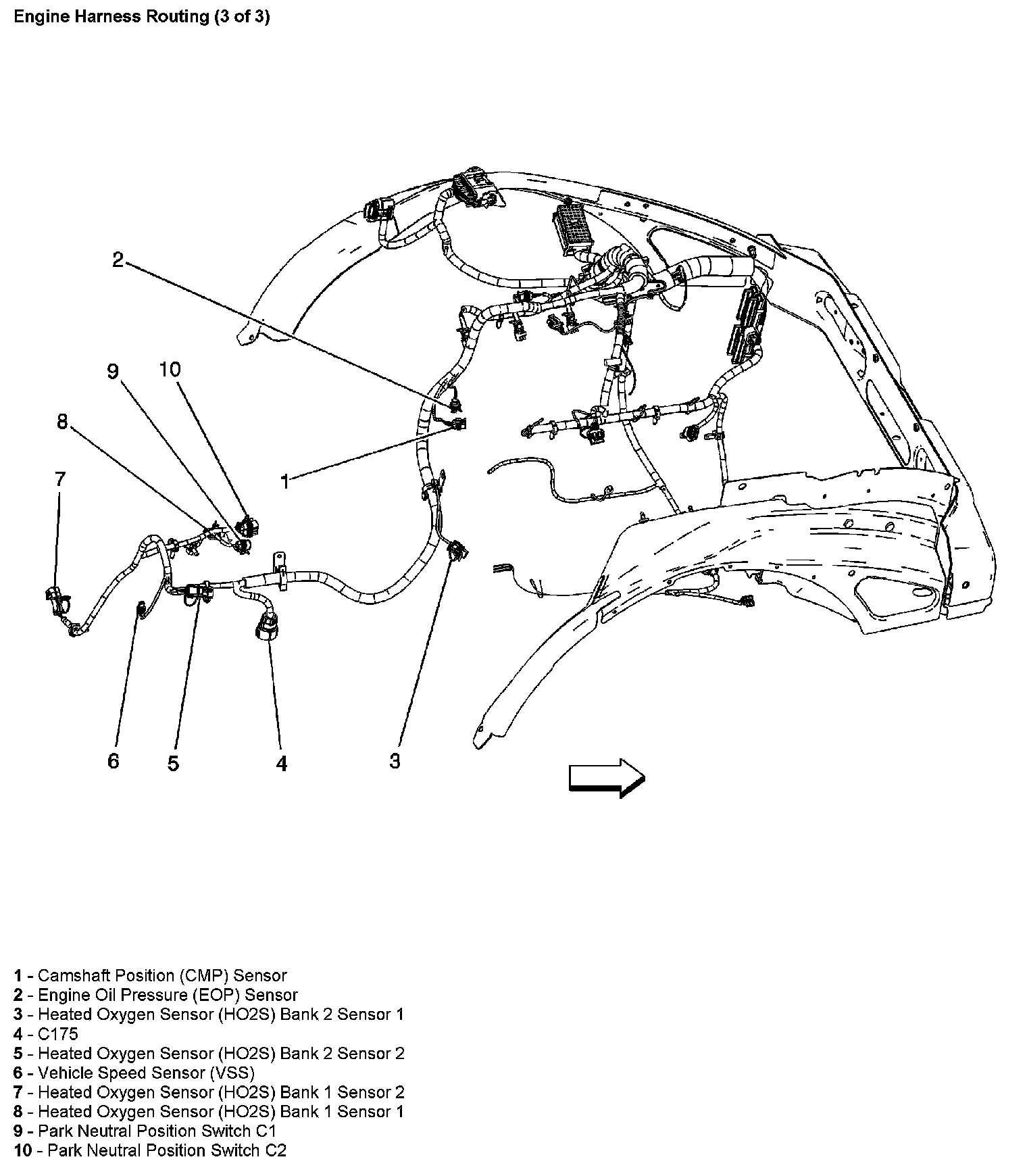 Engine Harness Routing (3 of 3)

2

9

10

8

7

1

6

5

4

3

1 - Camshaft Position (CMP) Sensor
2 - Engine Oil Pressure (EOP) Sensor
3 - Heated Oxygen Sensor (HO2S) Bank 2 Sensor 1
4 - C175
5 - Heated Oxygen Sensor (HO2S) Bank 2 Sensor 2
6 - Vehicle Speed Sensor (VSS)
7 - Heated Oxygen Sensor (HO2S) Bank 1 Sensor 2
8 - Heated Oxygen Sensor (HO2S) Bank 1 Sensor 1
9 - Park Neutral Position Switch C1
10 - Park Neutral Position Switch C2