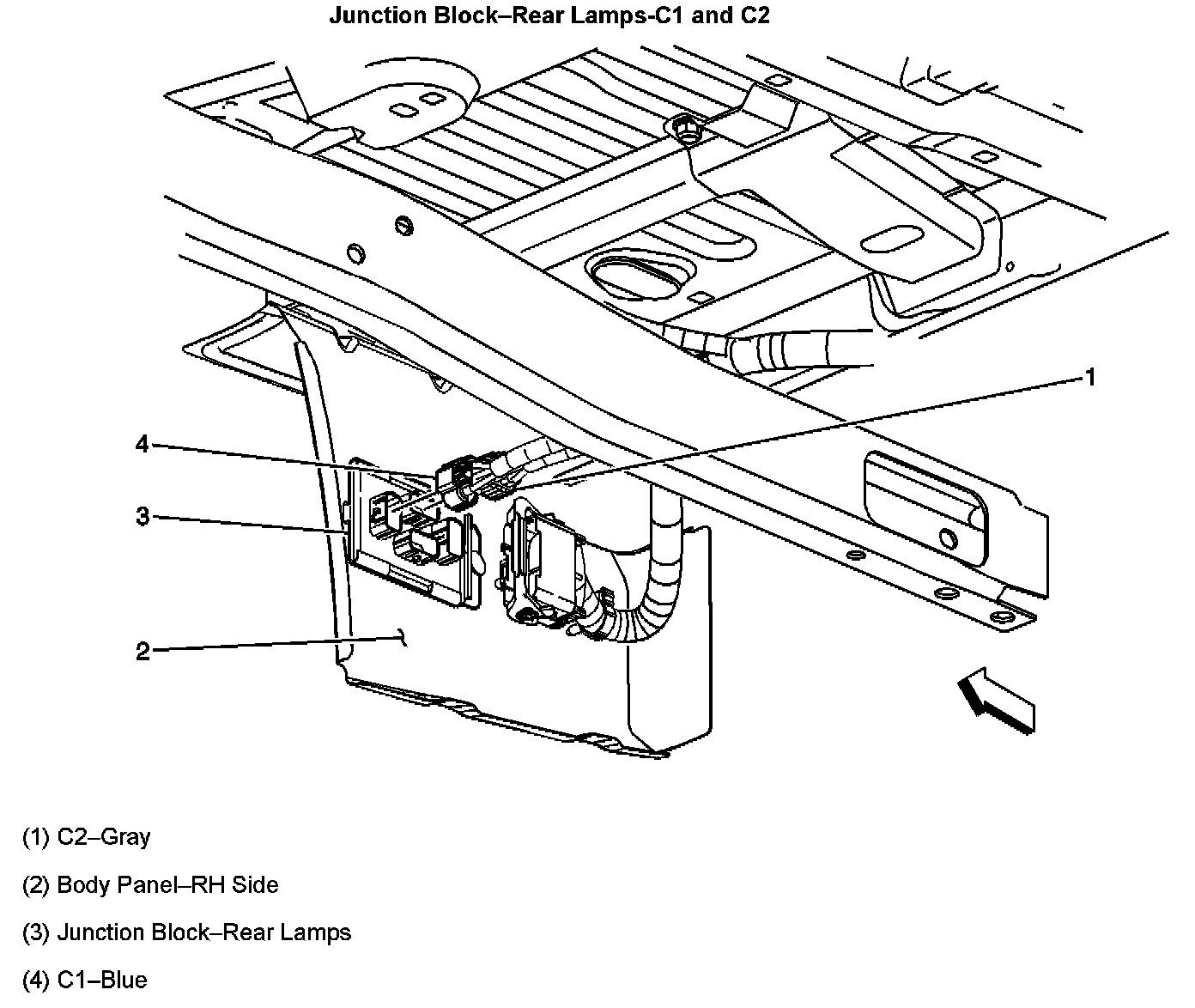 Junction Block–Rear Lamps-C1 and C2

1

4

3

2

(1) C2–Gray

(2) Body Panel–RH Side

(3) Junction Block–Rear Lamps

(4) C1–Blue