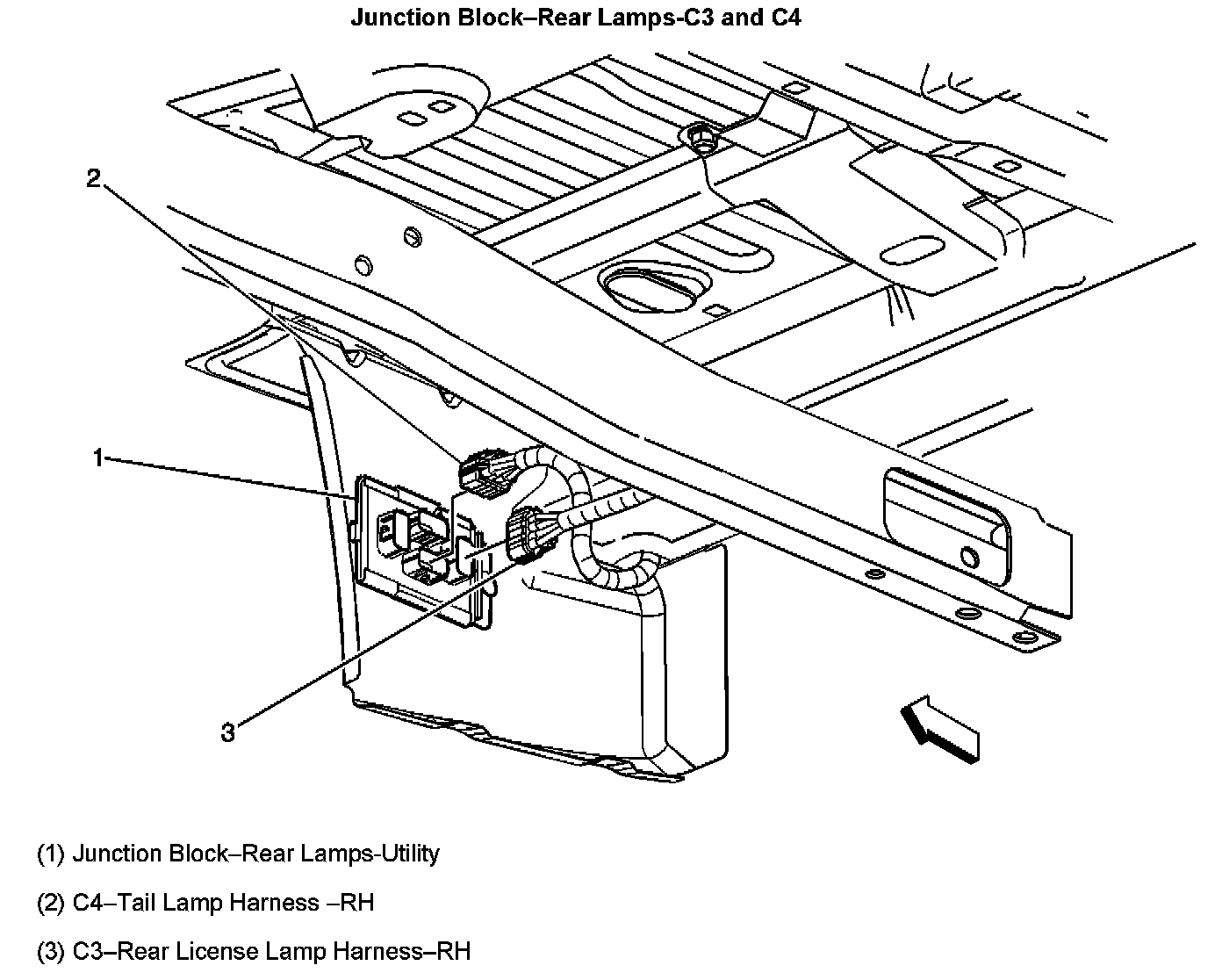 Junction Block–Rear Lamps-C3 and C4

2

1

3

(1) Junction Block–Rear Lamps-Utility

(2) C4–Tail Lamp Harness –RH

(3) C3–Rear License Lamp Harness–RH