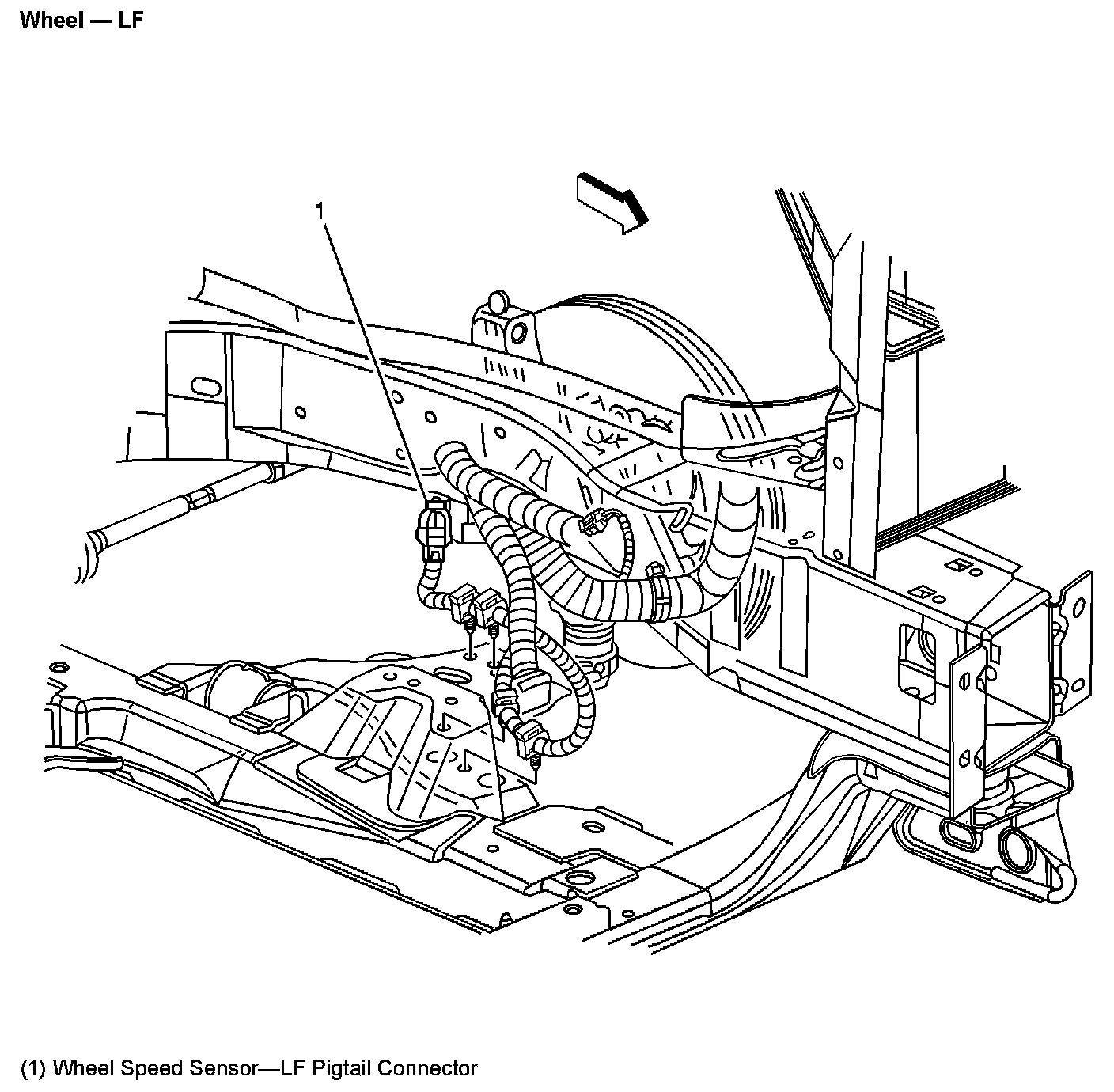 Wheel — LF

1

(1) Wheel Speed Sensor—LF Pigtail Connector