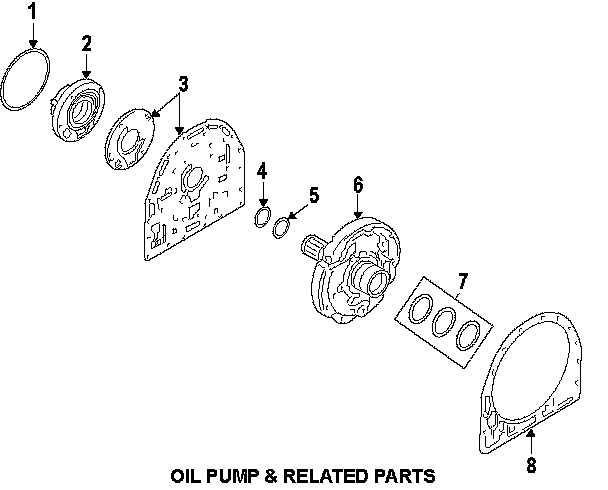 1
2
3
4
5
6
7
8
OIL PUMP & RELATED PARTS