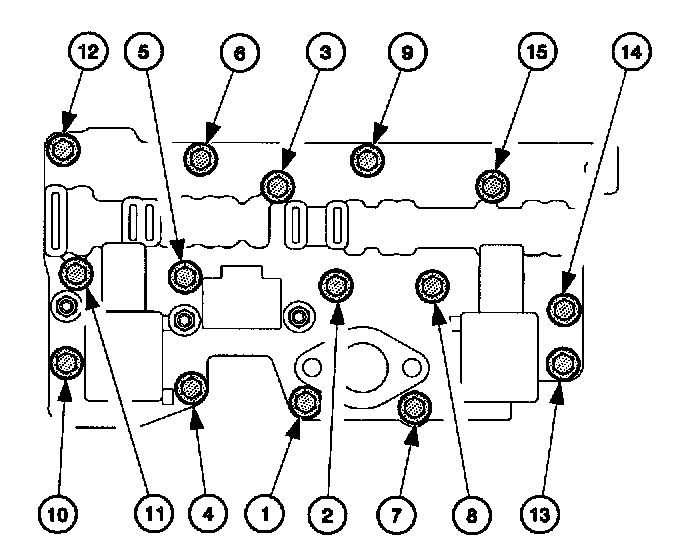 12
5
6
3
9
15
14
10
11
4
1
2
7
8
13