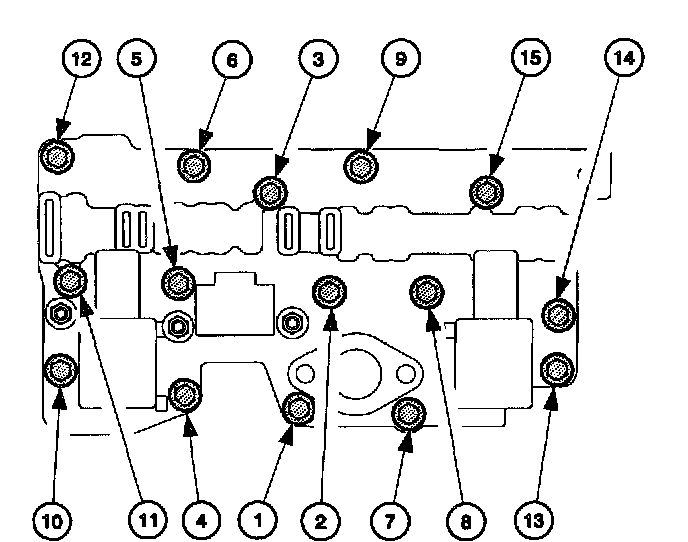 12
5
6
3
9
15
14
10
11
4
1
2
7
8
13