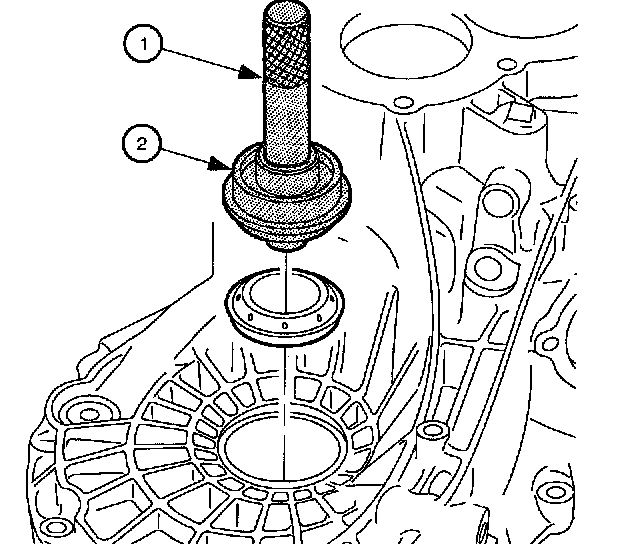 1

2