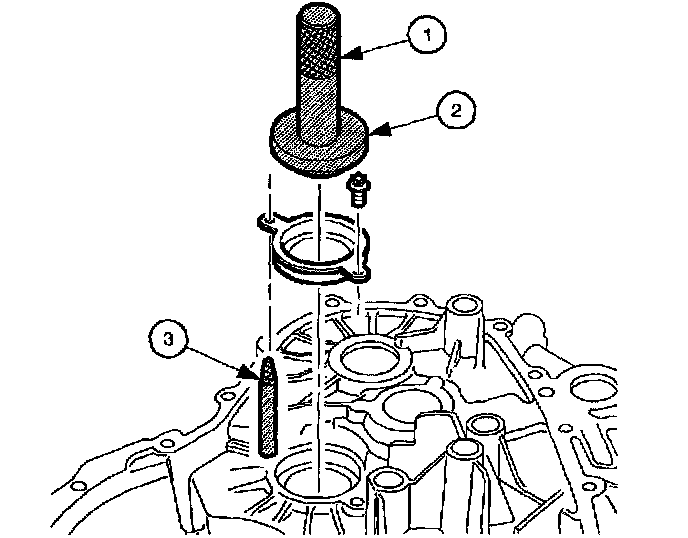 1
2
3