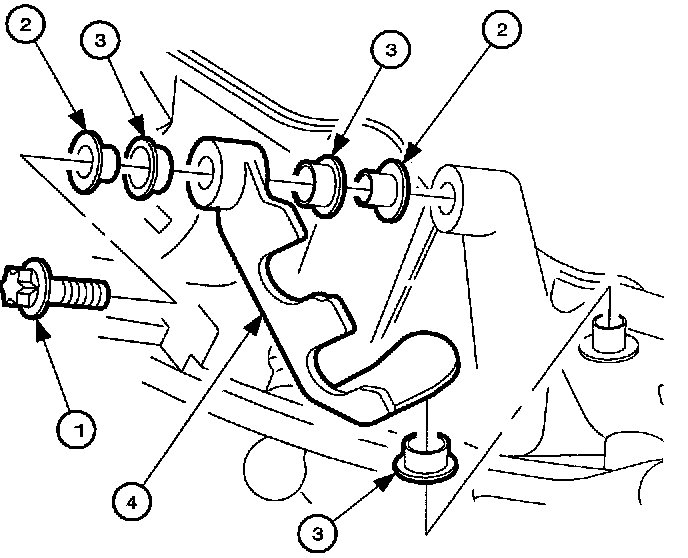 2
3
3
2
1
4
3