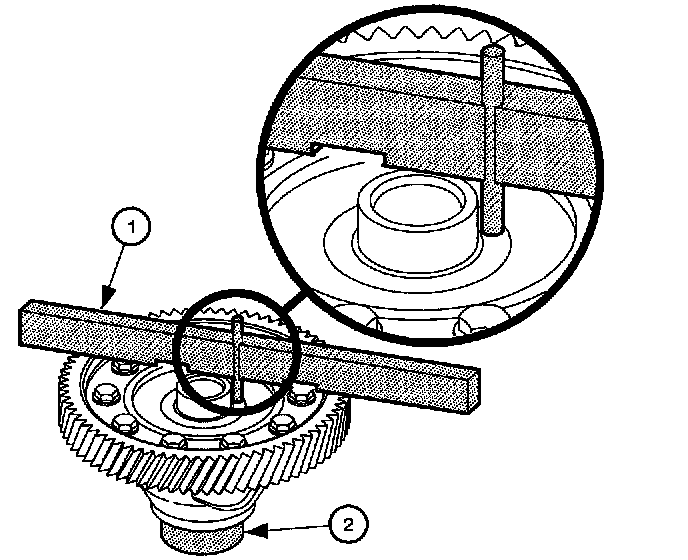 1

2