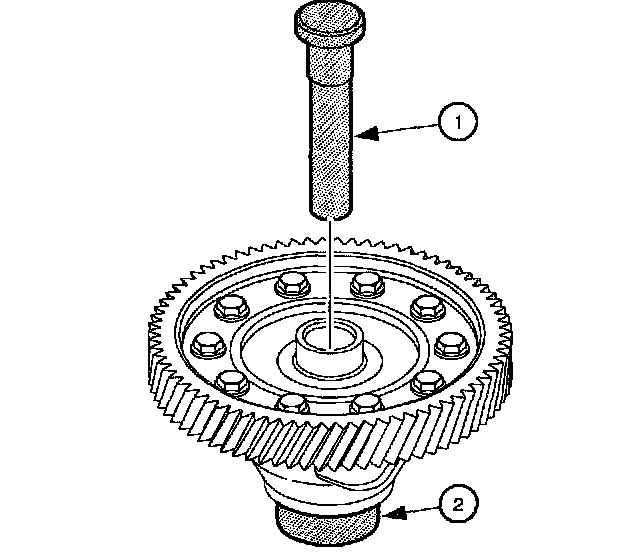 1

2