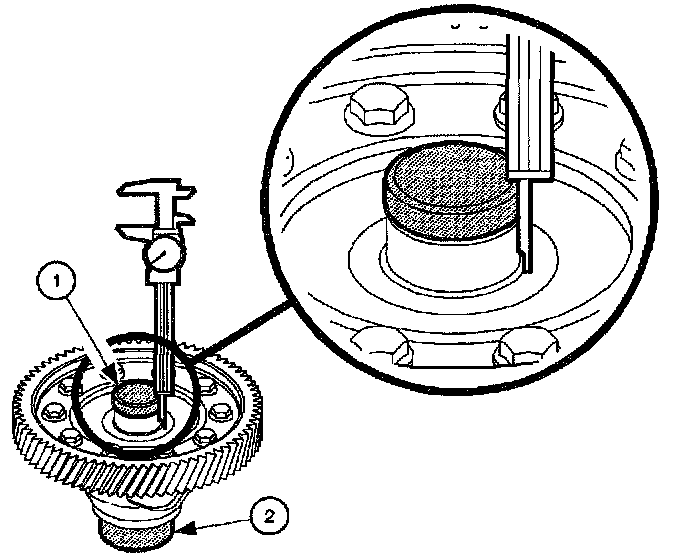 1
2