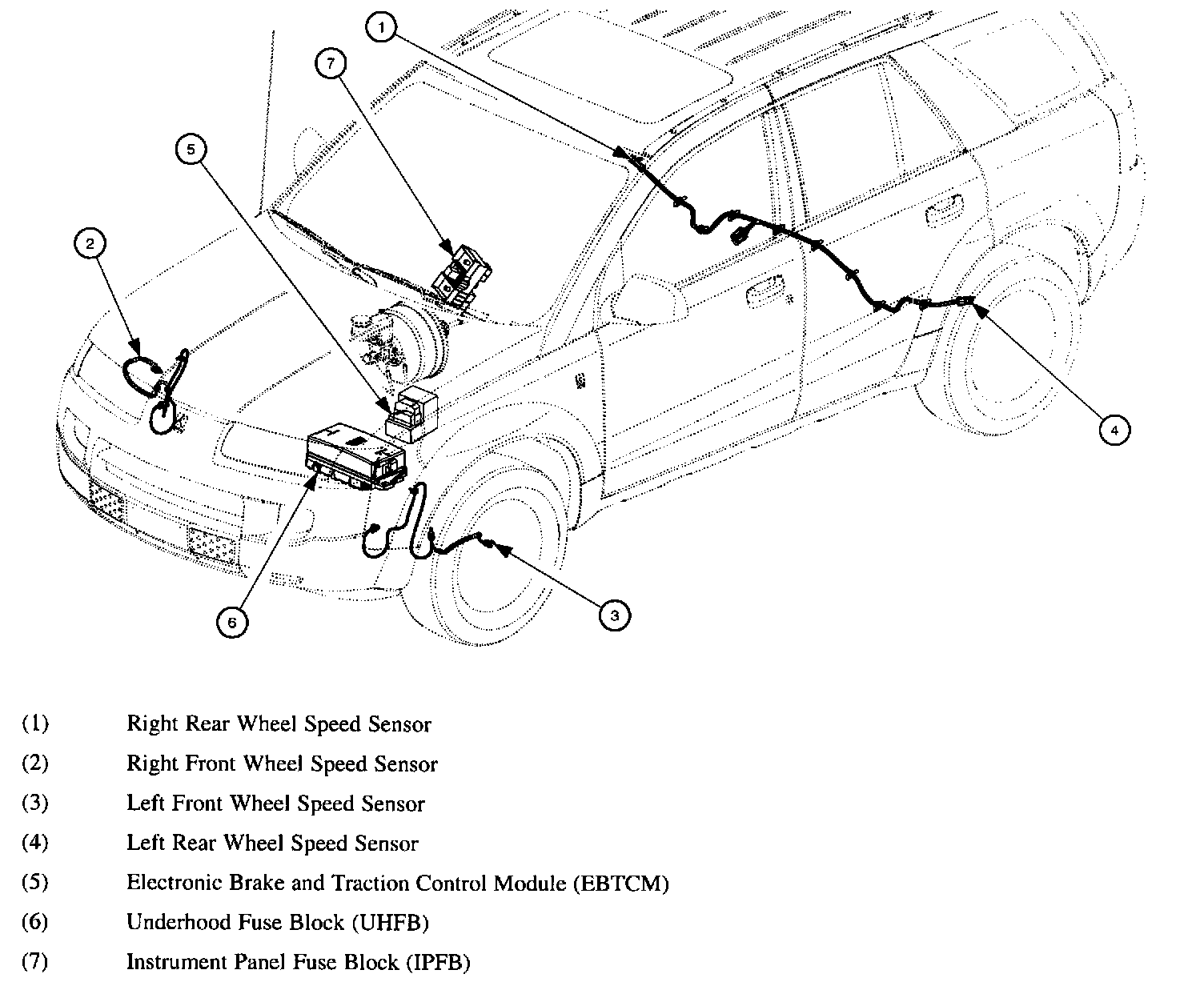 1
7
5
2
4
6
3

(1) Right Rear Wheel Speed Sensor

(2) Right Front Wheel Speed Sensor

(3) Left Front Wheel Speed Sensor

(4) Left Rear Wheel Speed Sensor

(5) Electronic Brake and Traction Control Module (EBTCM)

(6) Underhood Fuse Block (UHFB)

(7) Instrument Panel Fuse Block (IPFB)