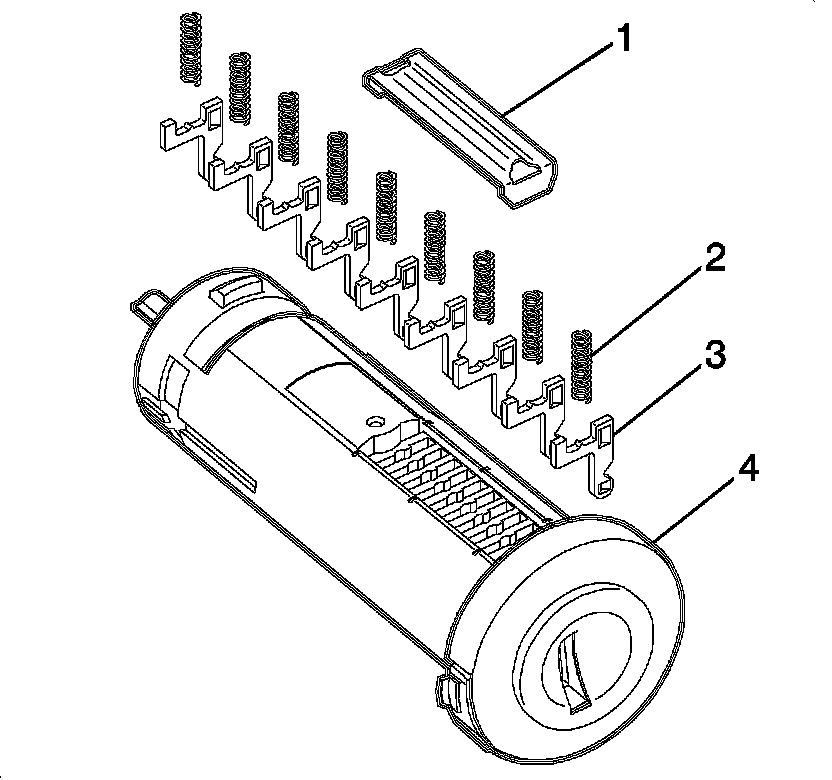 1
2
3
4