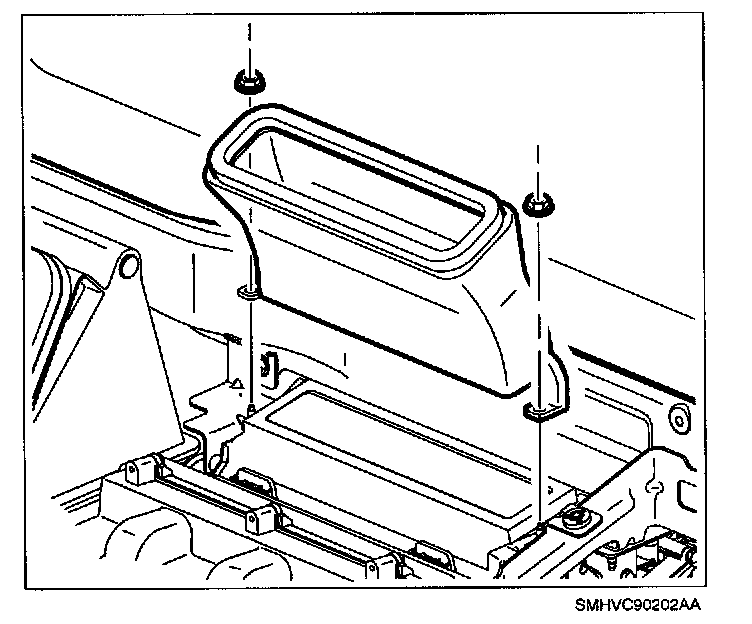 SMHVC90202AA