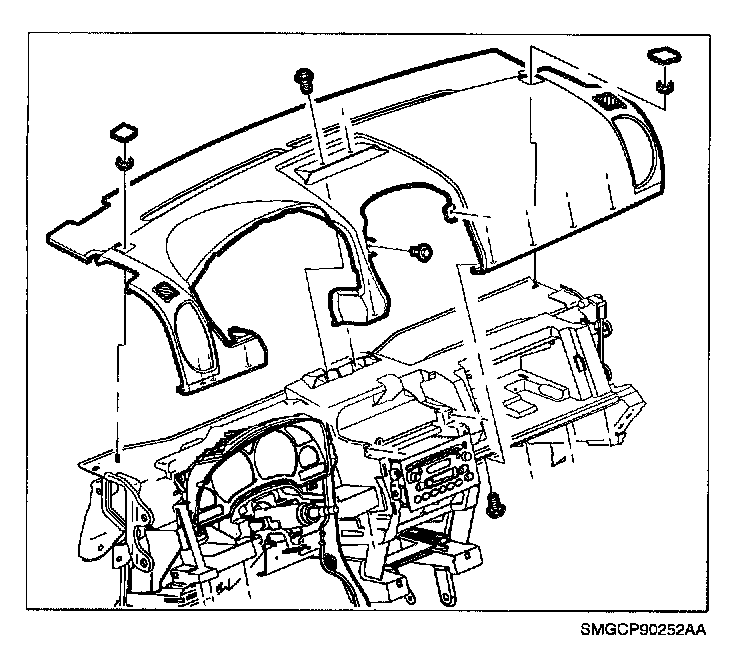 SMGCP90252AA