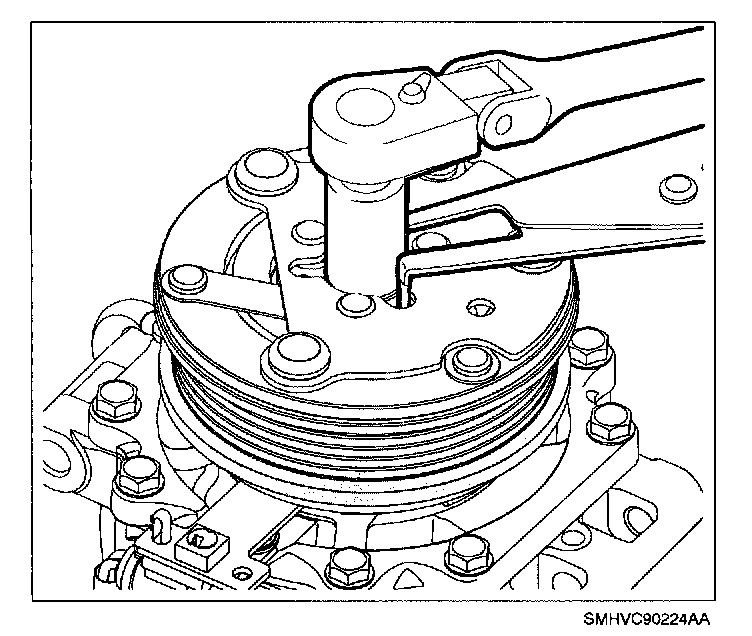 SMHVC90224AA