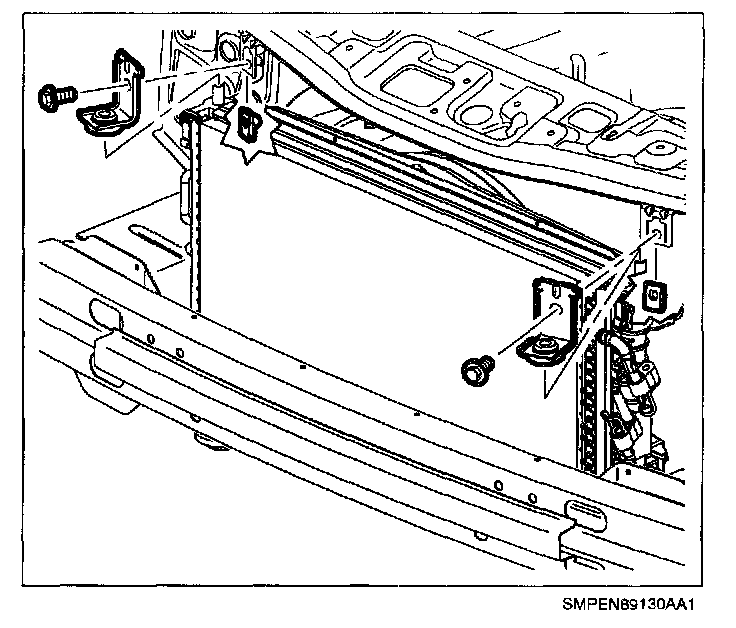 SMPEN89130AA1