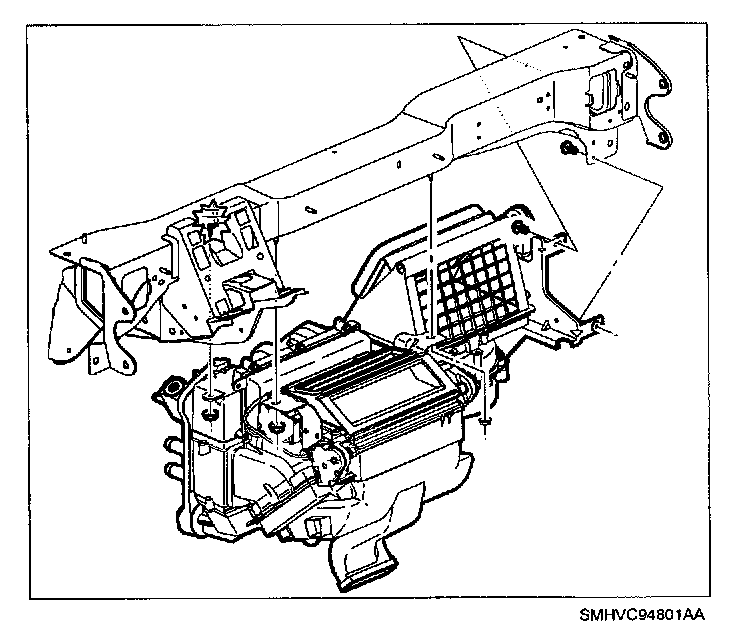 SMHVC94801AA