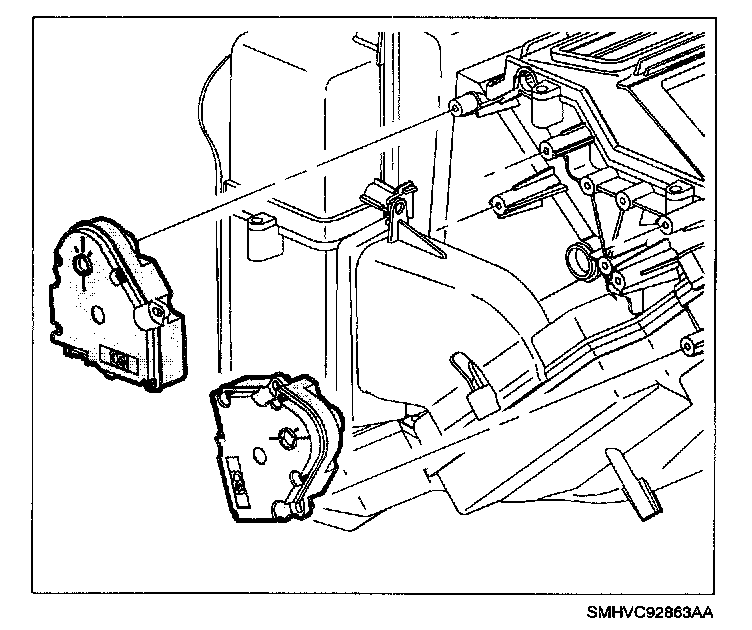 SMHVC92863AA