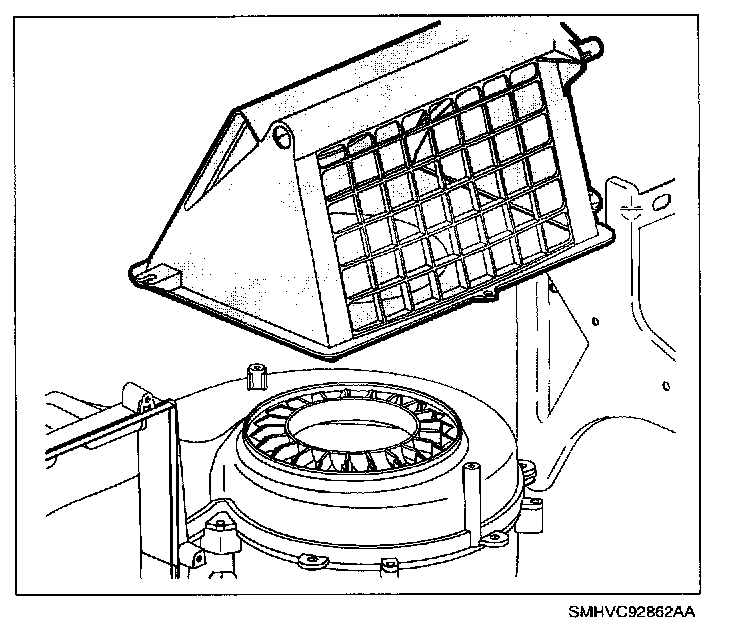 SMHVC92862AA