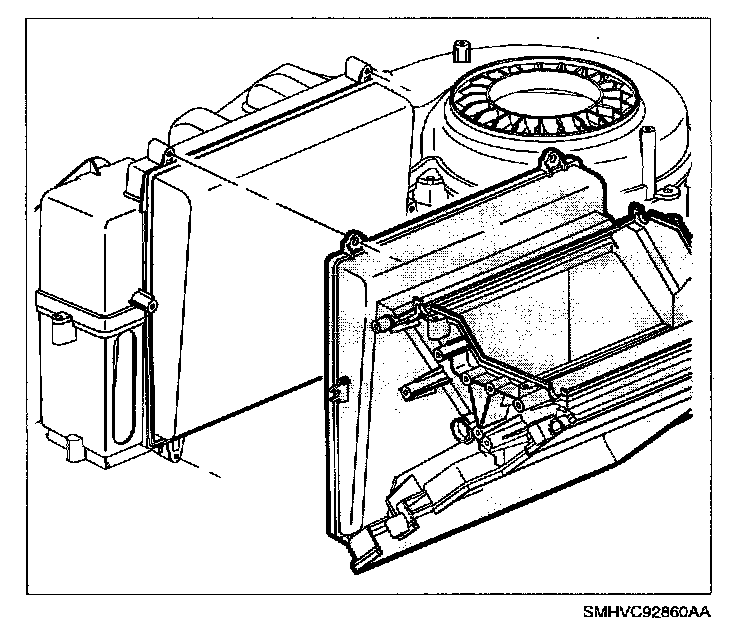 SMHVC92860AA