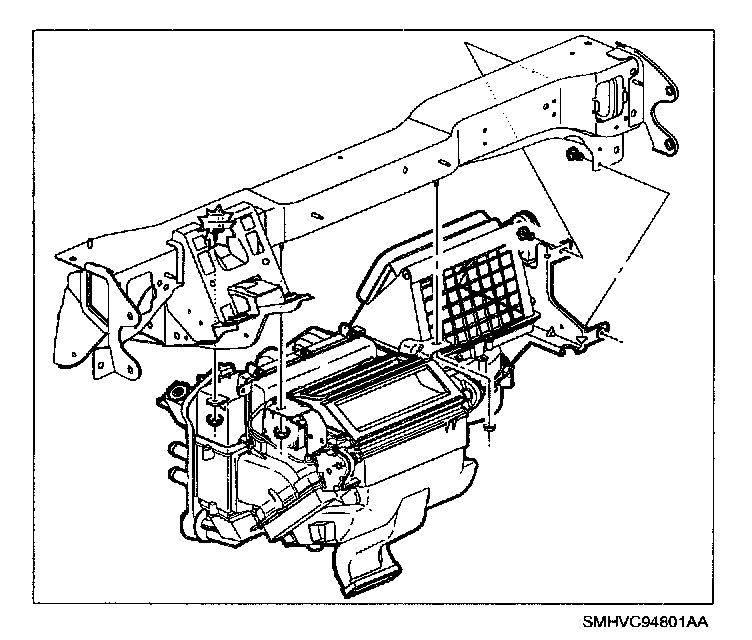 SMHVC94801AA