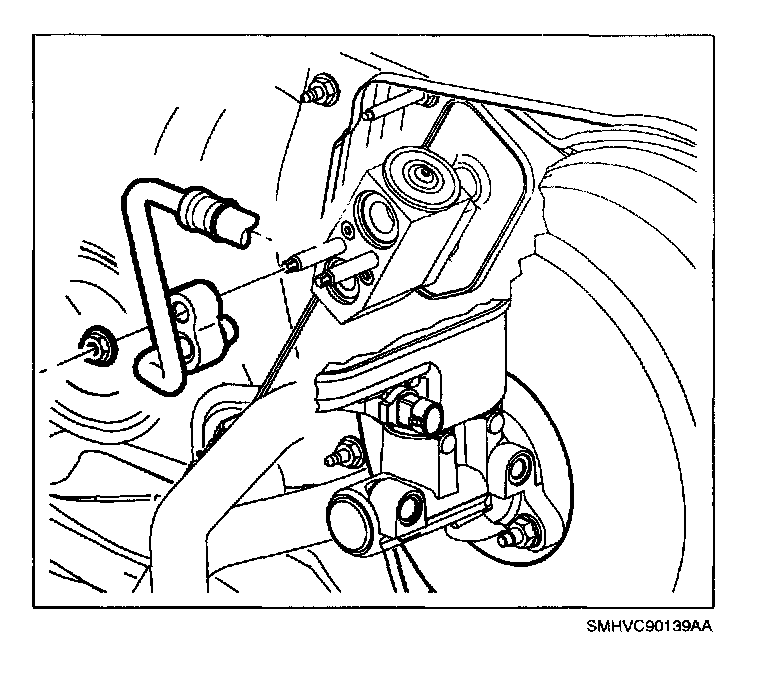 SMHVC90139AA