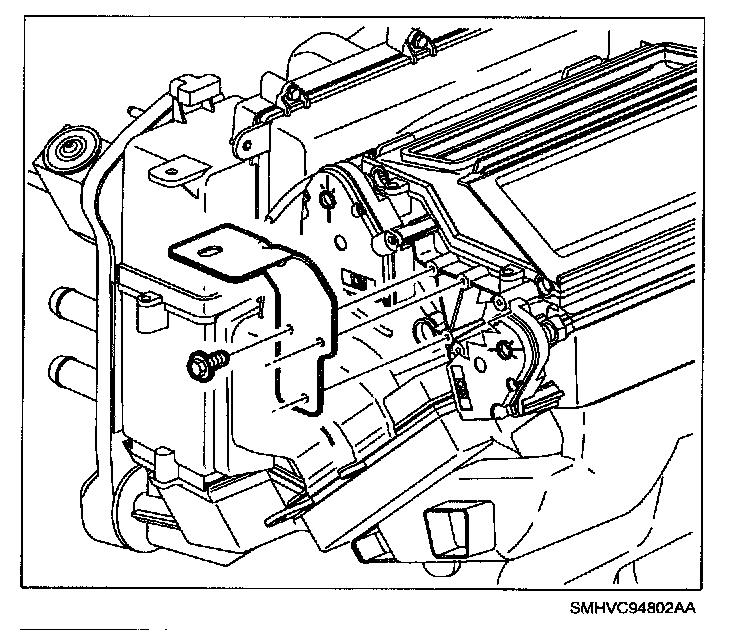 SMHVC94802AA