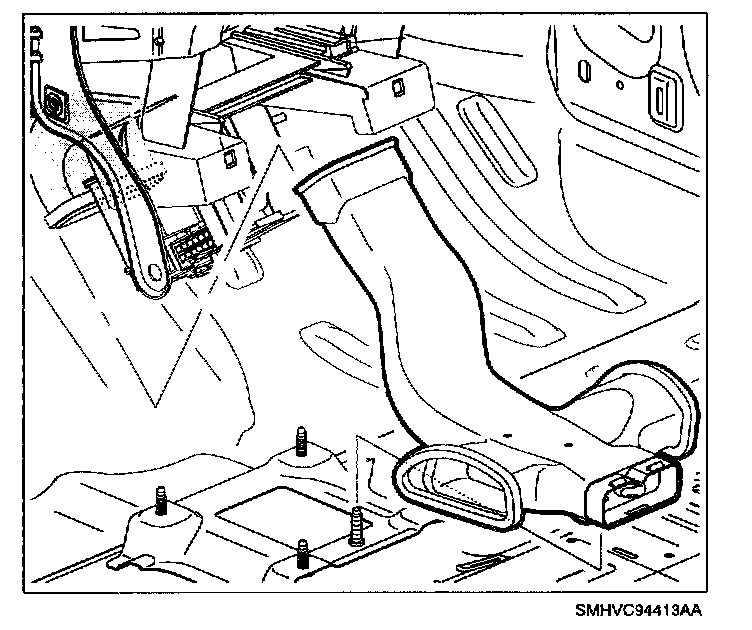 SMHVC94413AA