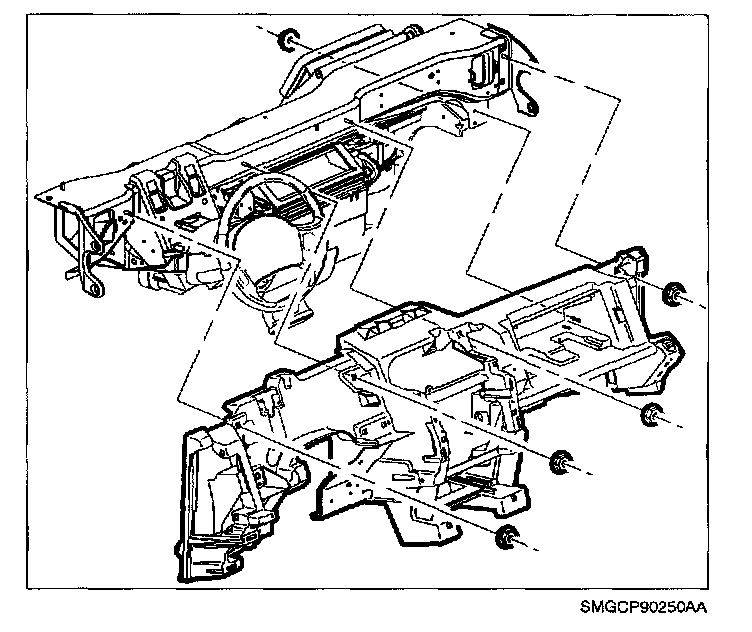 SMGCP90250AA