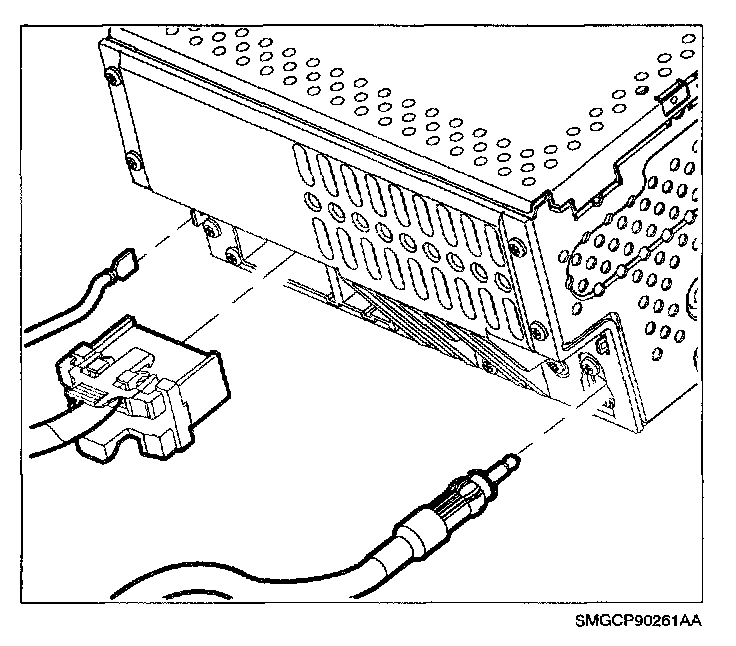 SMGCP90261AA