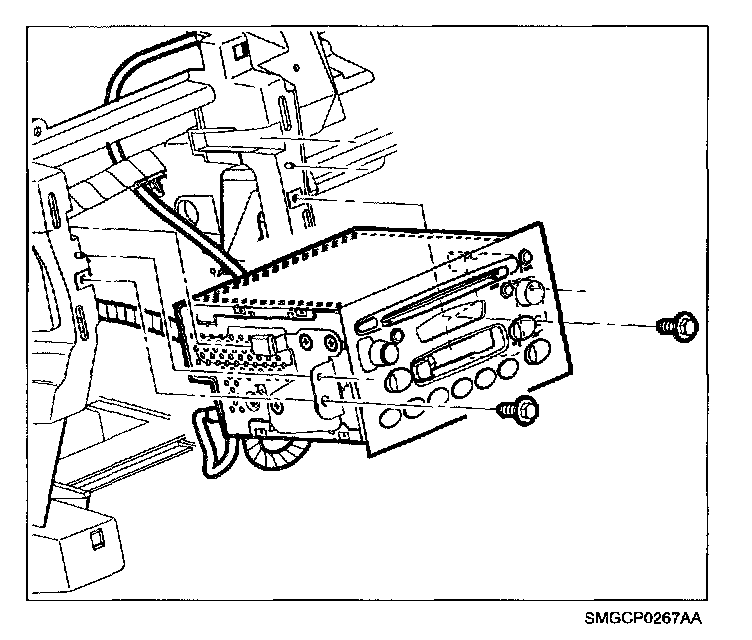 SMGCP0267AA