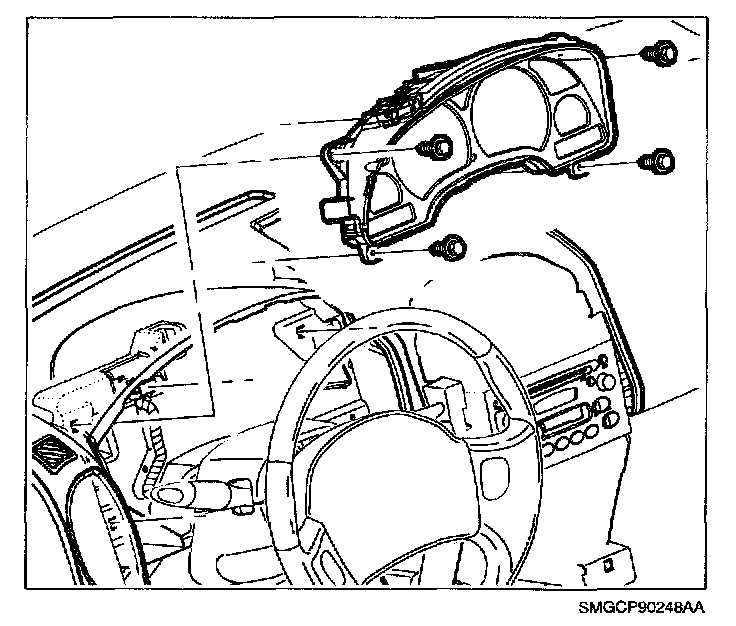 SMGCP90248AA