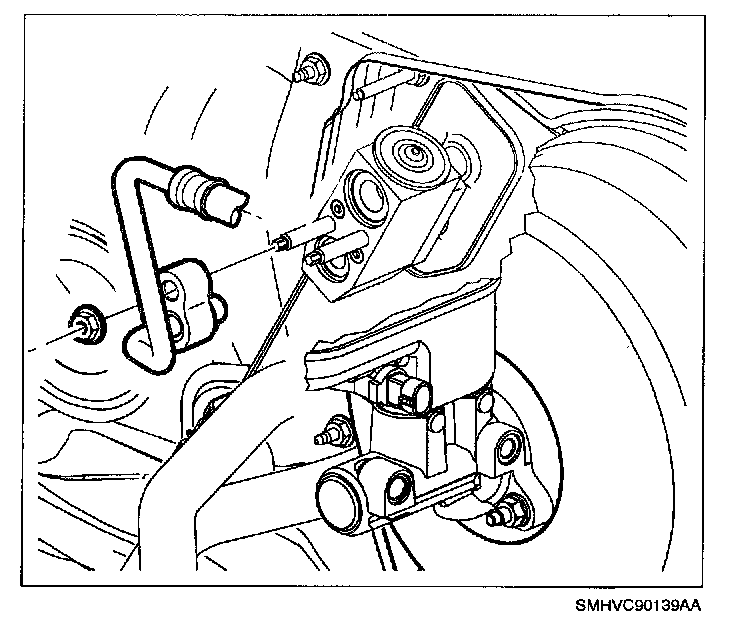 SMHVC90139AA