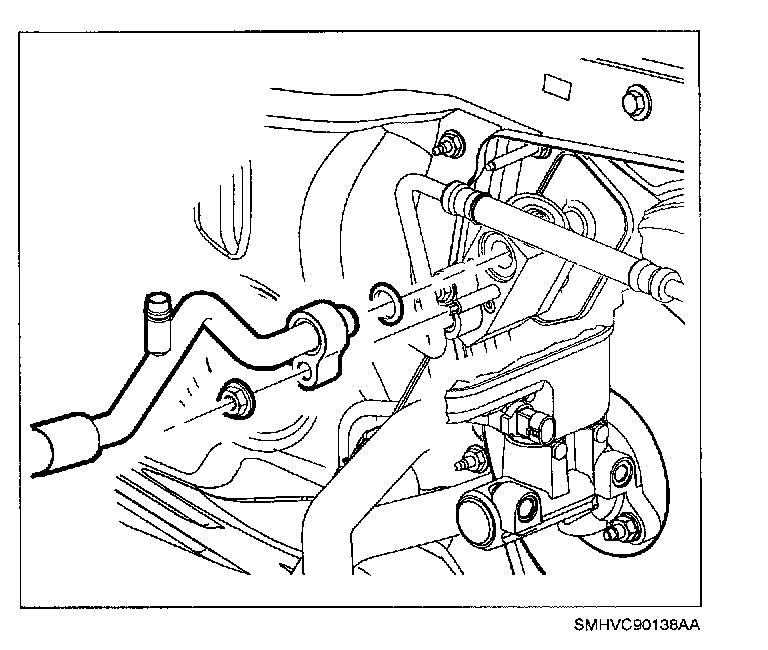 SMHVC90138AA