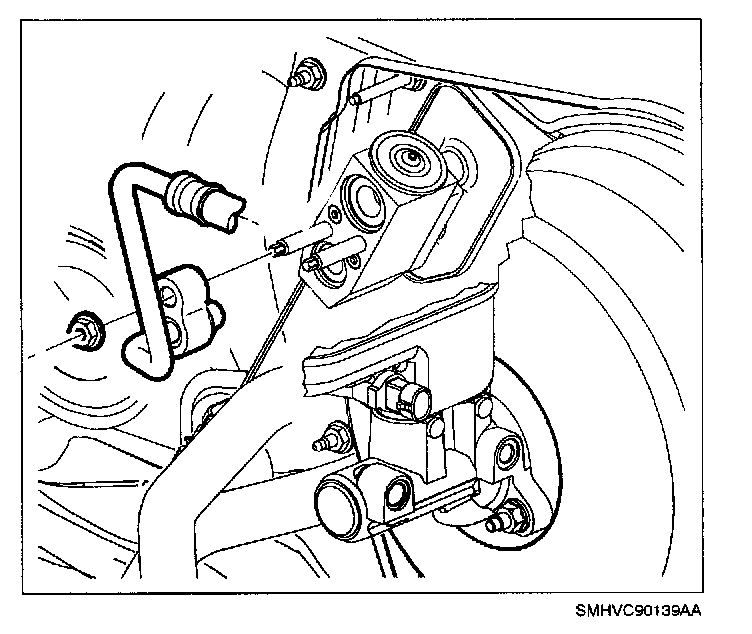 SMHVC90139AA