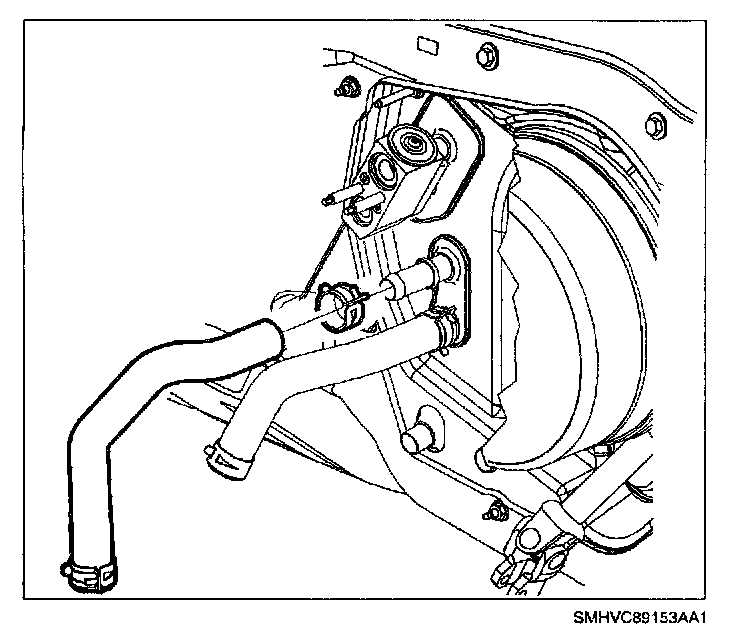 SMHVC89153AA1