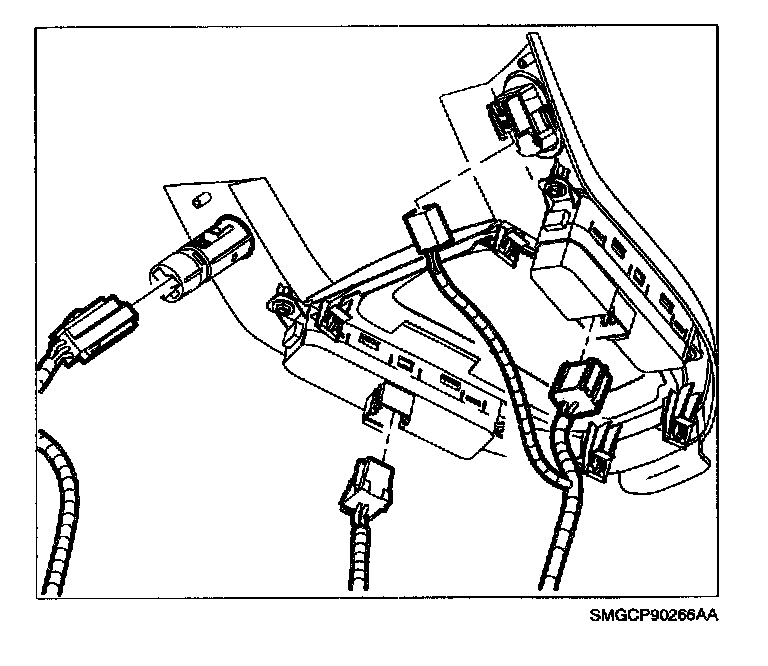 SMGCP90266AA