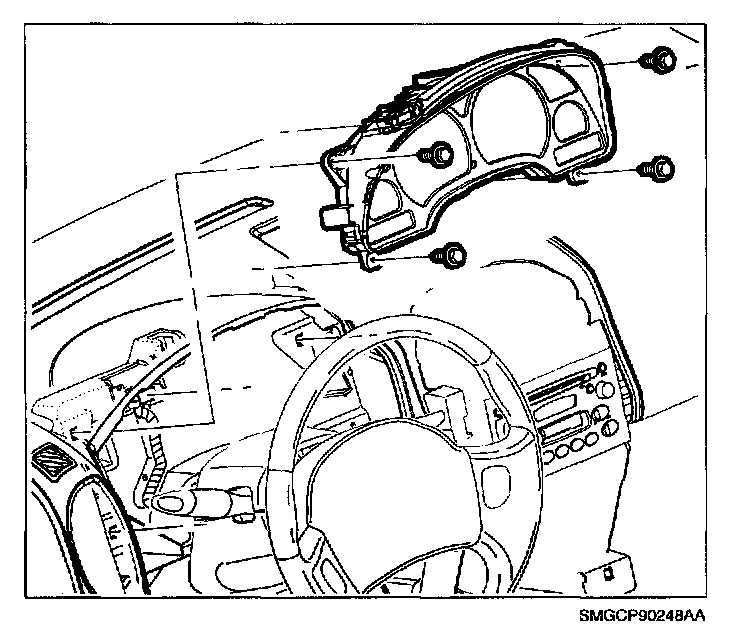 SMGCP90248AA