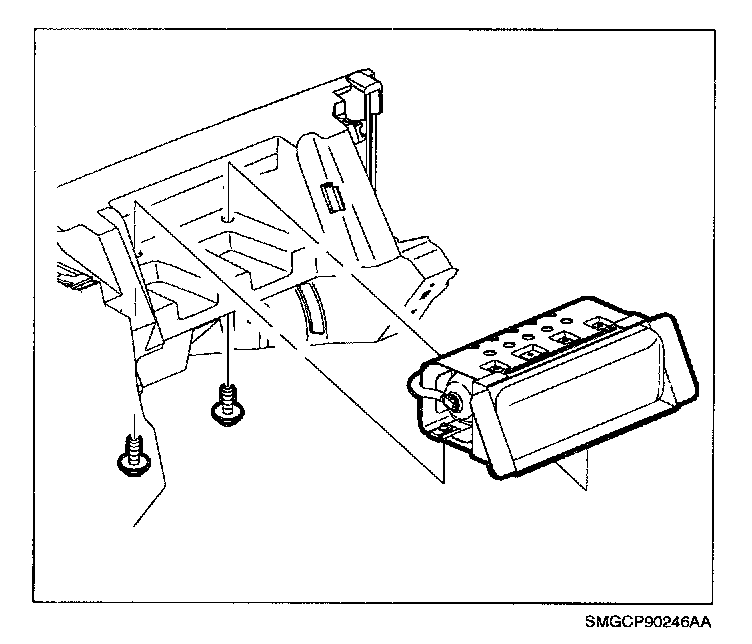 SMGCP90246AA