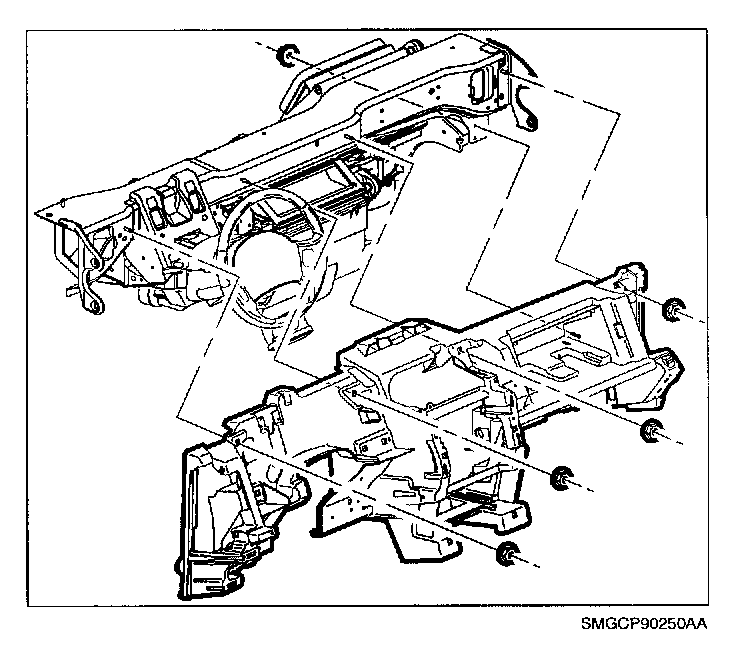 SMGCP90250AA