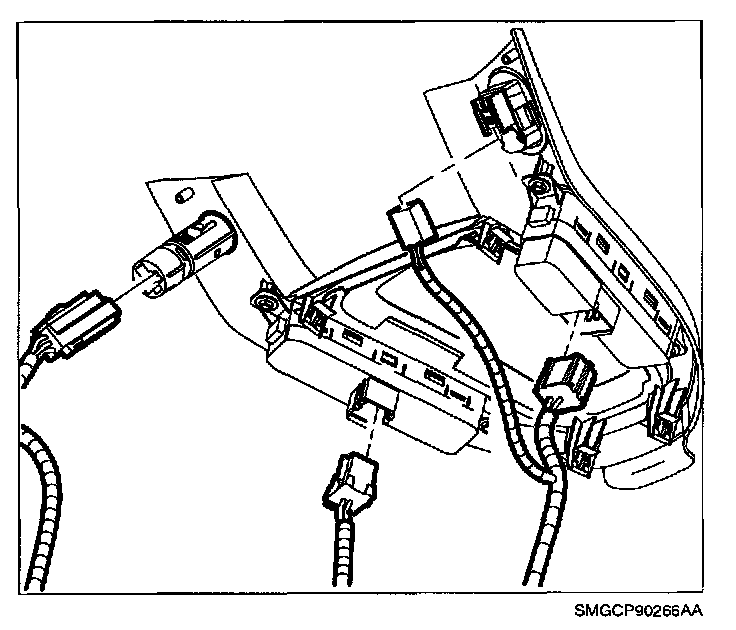 SMGCP90266AA