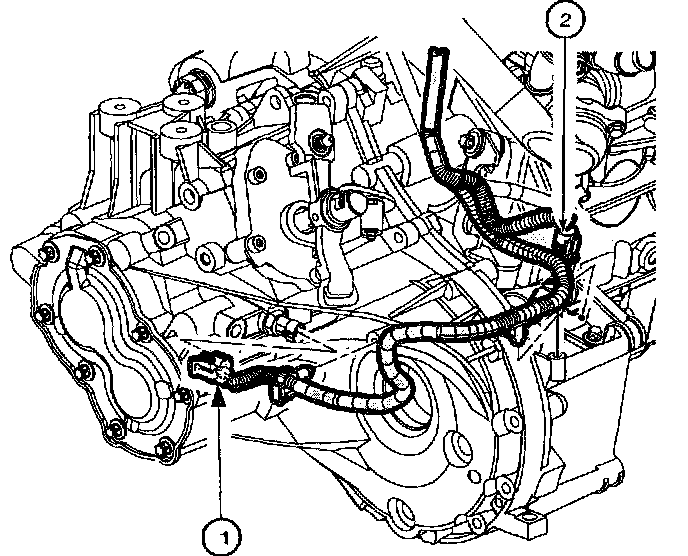 2

1