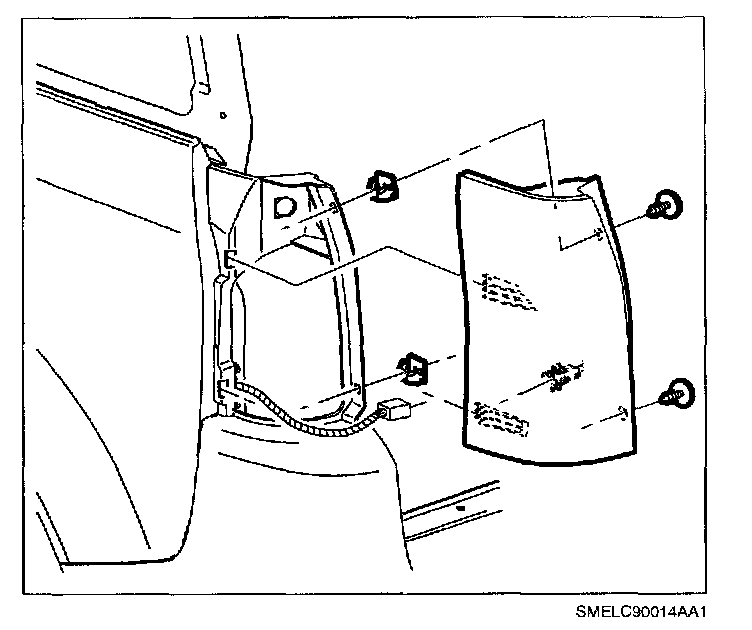 SMELC90014AA1