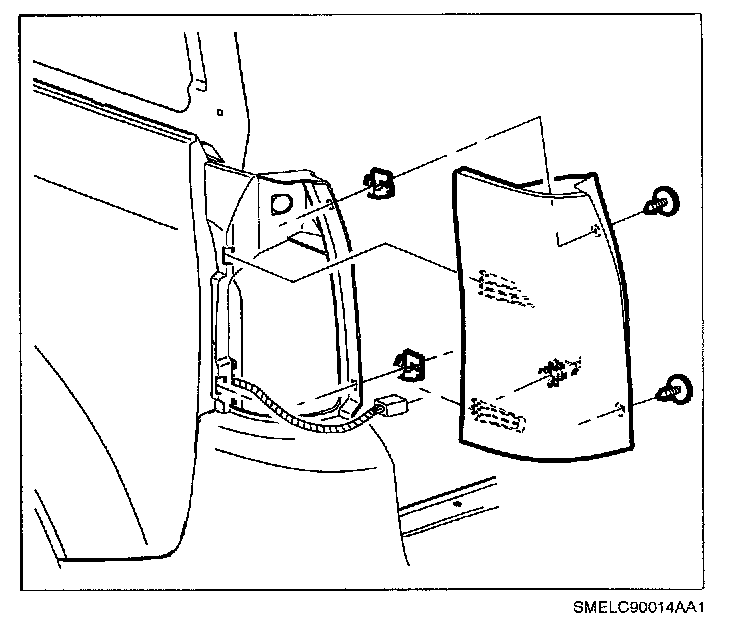 SMELC90014AA1