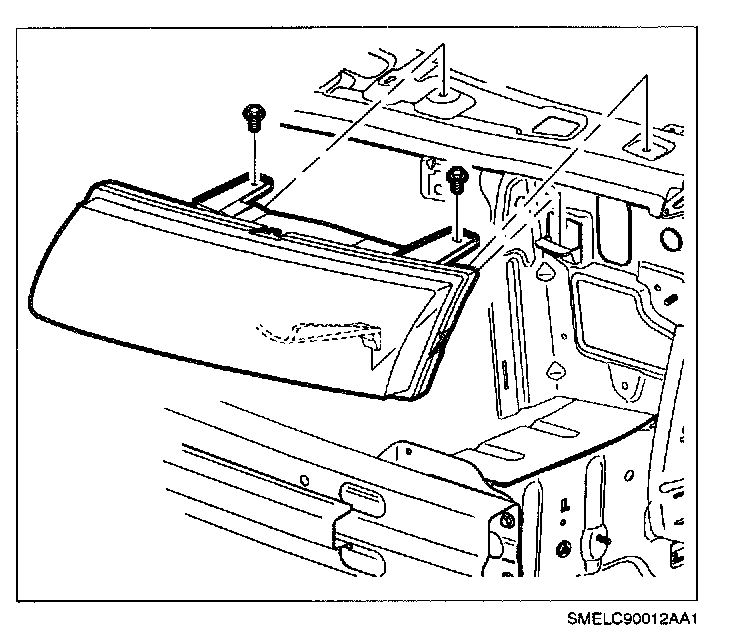 SMELC90012AA1