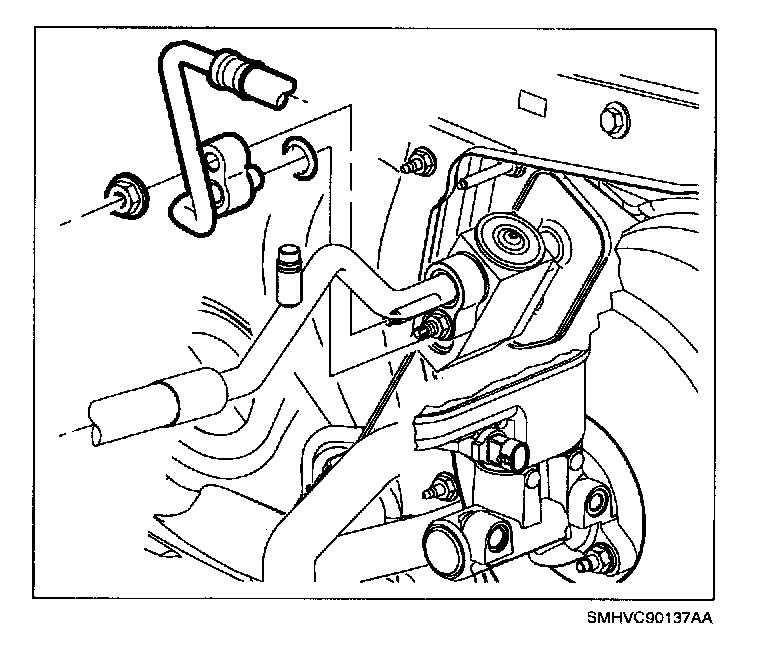 SMHVC90137AA