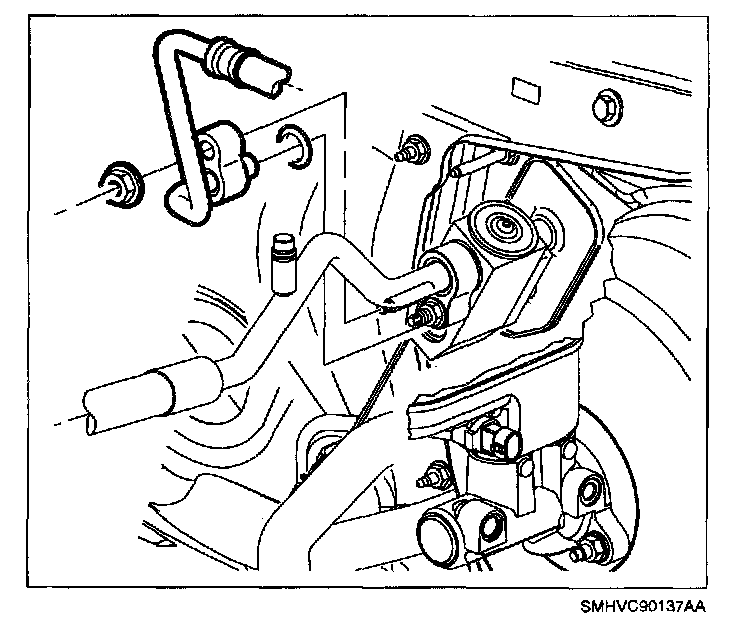 SMHVC90137AA