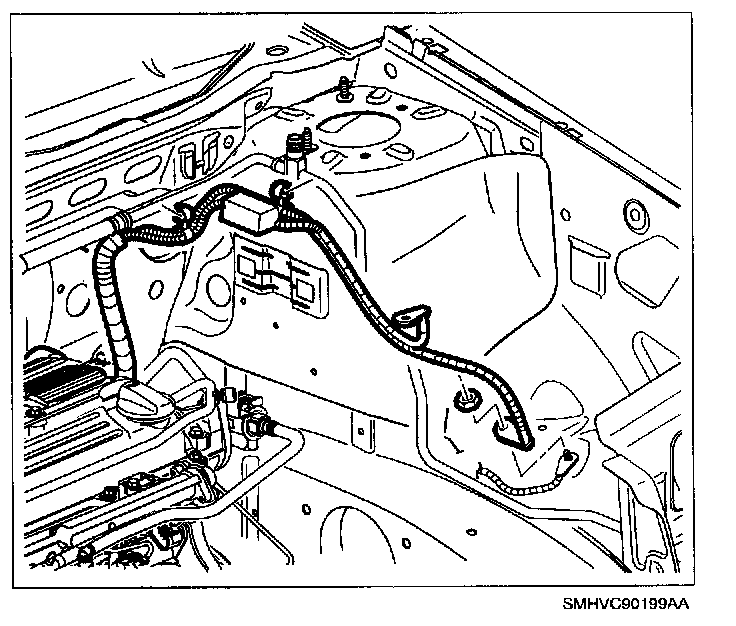 SMHVC90199AA