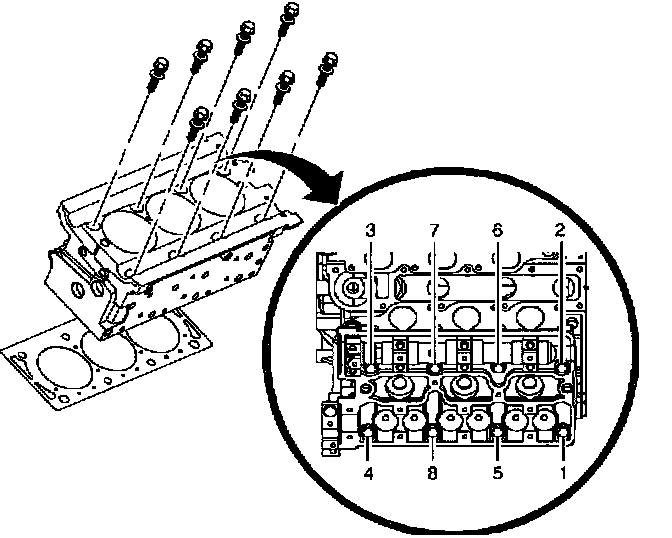 3
7
6
2
4
8
5
1